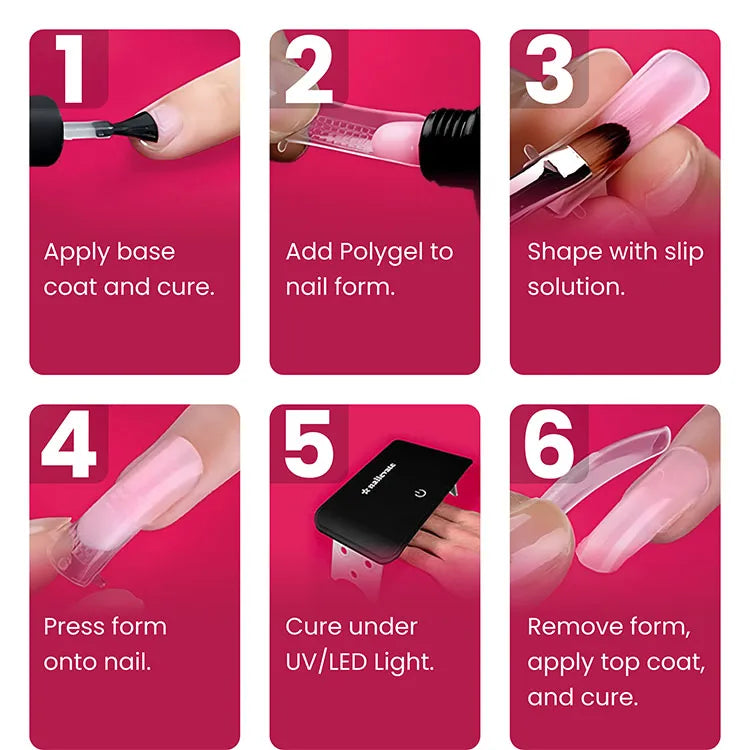 1

Apply base coat and cure.

2

Add Polygel to nail form.

3

Shape with slip solution.

4

Press form onto nail.

5

nailcrate

Cure under UV/LED Light.

6

Remove form, apply top coat, and cure.